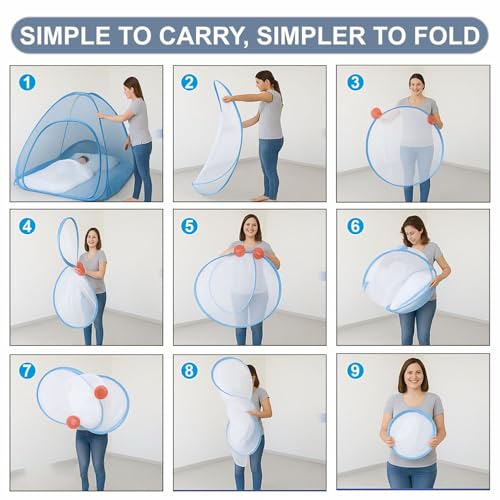 SIMPLE TO CARRY, SIMPLER TO FOLD

1

2

3

4

5

6

7

8

9