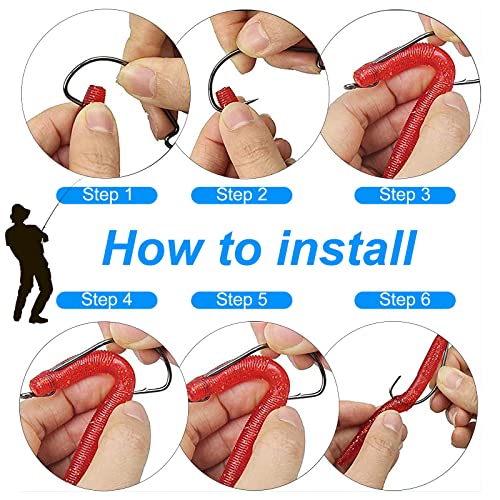 Step 1
Step 2
Step 3

How to install

Step 4
Step 5
Step 6