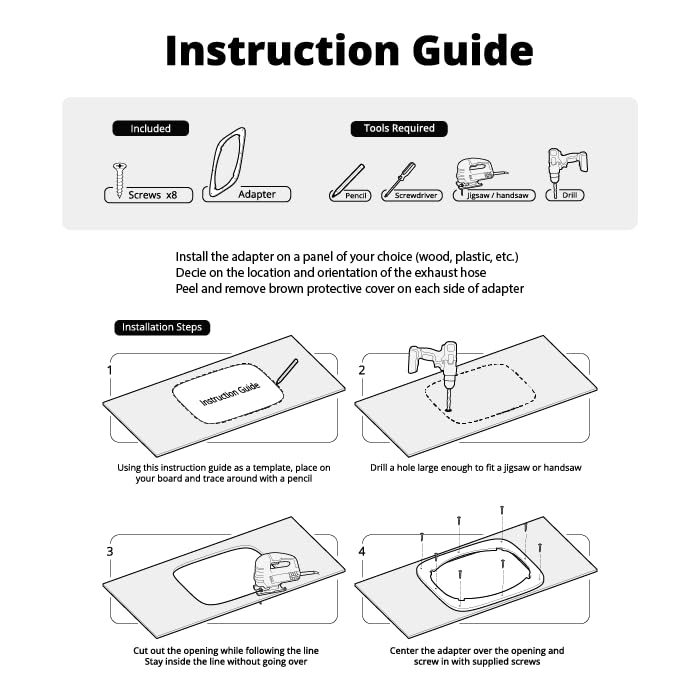 Instruction Guide

Included

Screws x8

Adapter

Tools Required

Pencil

Screwdriver

Jigsaw / handsaw

Drill

Install the adapter on a panel of your choice (wood, plastic, etc.)
Decie on the location and orientation of the exhaust hose
Peel and remove brown protective cover on each side of adapter

Installation Steps

1

Instruction Guide

Using this instruction guide as a template, place on your board and trace around with a pencil

2

Drill a hole large enough to fit a jigsaw or handsaw

3

Cut out the opening while following the line
Stay inside the line without going over

4

Center the adapter over the opening and screw in with supplied screws