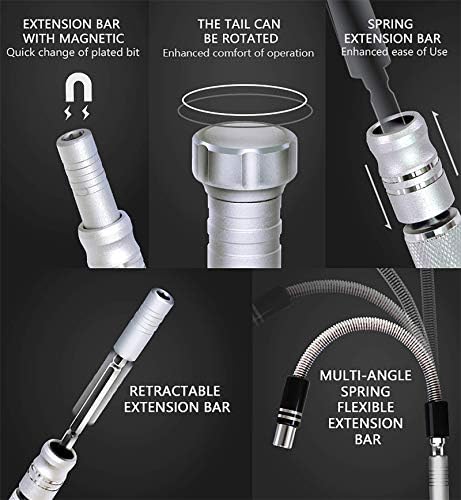 EXTENSION BAR WITH MAGNETIC
Quick change of plated bit

THE TAIL CAN BE ROTATED
Enhanced comfort of operation

SPRING EXTENSION BAR
Enhanced ease of Use

RETRACTABLE EXTENSION BAR

MULTI-ANGLE SPRING FLEXIBLE EXTENSION BAR