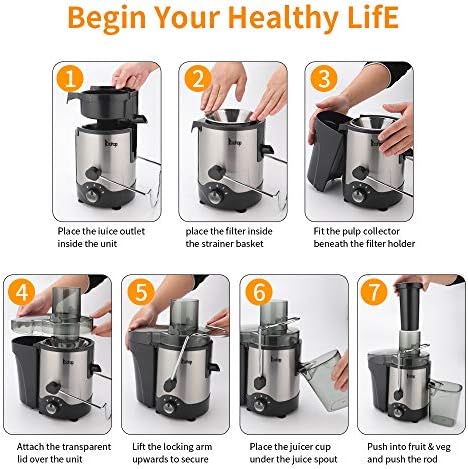 Begin Your Healthy LifE

1

Place the iuice outlet inside the unit

2

place the filter inside the strainer basket

3

Fit the pulp collector beneath the filter holder

4

Attach the transparent lid over the unit

5

Lift the locking arm upwards to secure

6

Place the juicer cup under the juice spout

7

Push into fruit & veg and push the rod