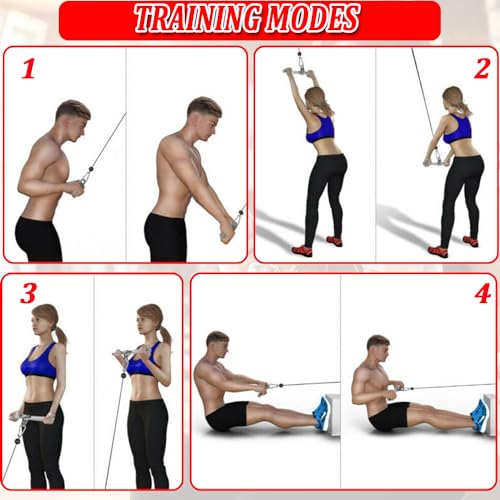 TRAINING MODES

1

2

3

4