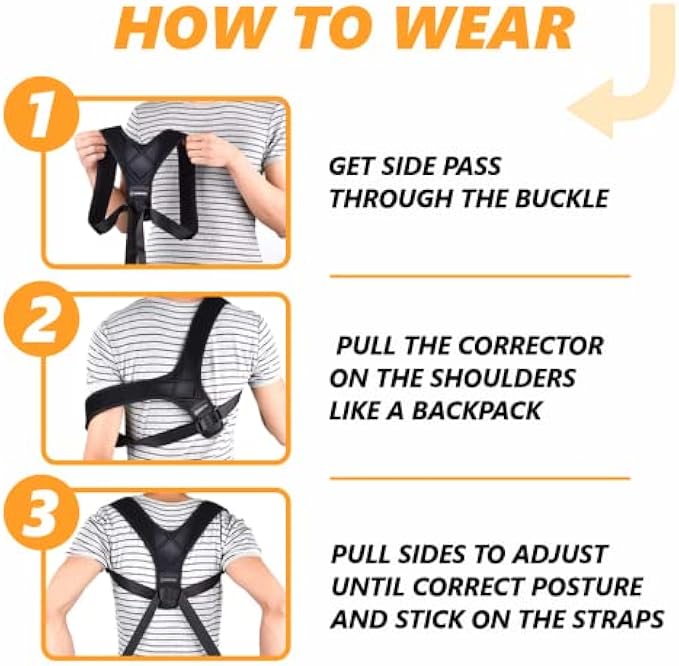 HOW TO WEAR

1

GET SIDE PASS THROUGH THE BUCKLE

2

PULL THE CORRECTOR ON THE SHOULDERS LIKE A BACKPACK

3

PULL SIDES TO ADJUST UNTIL CORRECT POSTURE AND STICK ON THE STRAPS