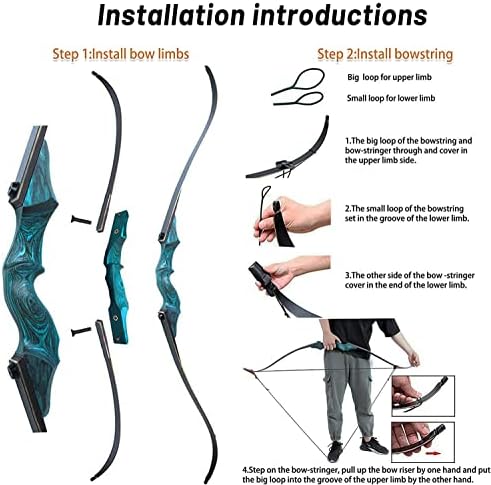 Installation introductions

Step 1:Install bow limbs

Step 2:Install bowstring

Big loop for upper limb

Small loop for lower limb

1.The big loop of the bowstring and bow-stringer through and cover in the upper limb side.

2.The small loop of the bowstring set in the groove of the lower limb.

3.The other side of the bow -stringer cover in the end of the lower limb.

4.Step on the bow-stringer, pull up the bow riser by one hand and put the big loop into the groove of the upper limb by the other hand.