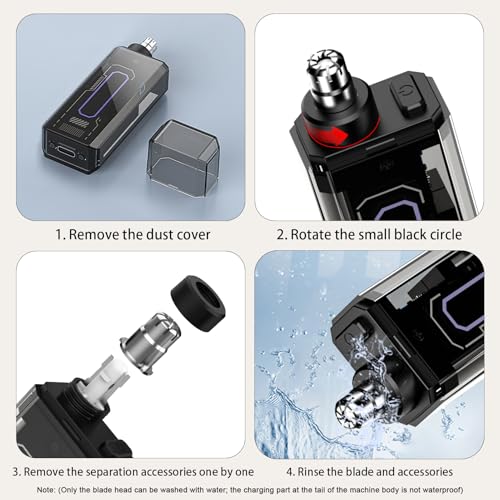 1. Remove the dust cover

2. Rotate the small black circle

3. Remove the separation accessories one by one

4. Rinse the blade and accessories

Note: (Only the blade head can be washed with water; the charging part at the tail of the machine body is not waterproof)