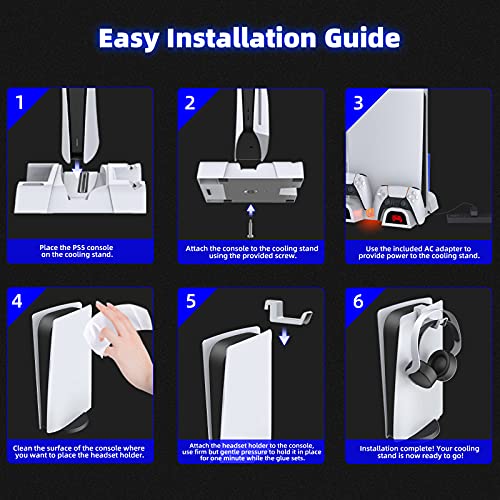 Easy Installation Guide

1

Place the PS5 console on the cooling stand.

2

Attach the console to the cooling stand using the provided screw.

3

Use the included AC adapter to provide power to the cooling stand.

4

Clean the surface of the console where you want to place the headset holder.

5

Attach the headset holder to the console, use firm but gentle pressure to hold it in place for one minute while the glue sets.

6

Installation complete! Your cooling stand is now ready to go!