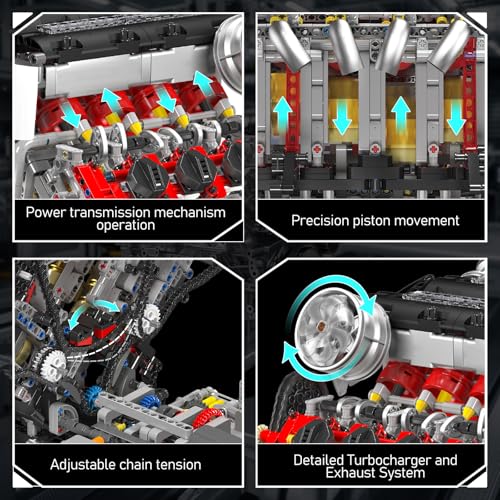 Power transmission mechanism operation

Precision piston movement

Adjustable chain tension

Detailed Turbocharger and Exhaust System