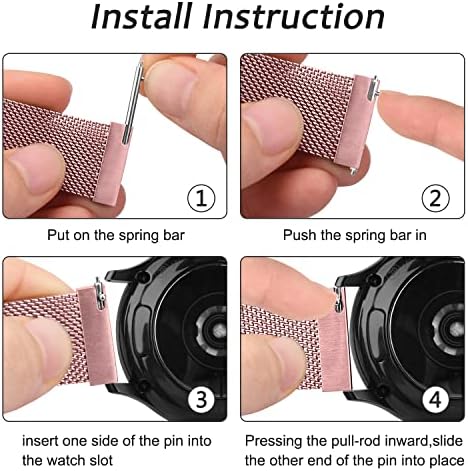 Install Instruction

1

Put on the spring bar

2

Push the spring bar in

3

insert one side of the pin into the watch slot

4

Pressing the pull-rod inward,slide the other end of the pin into place