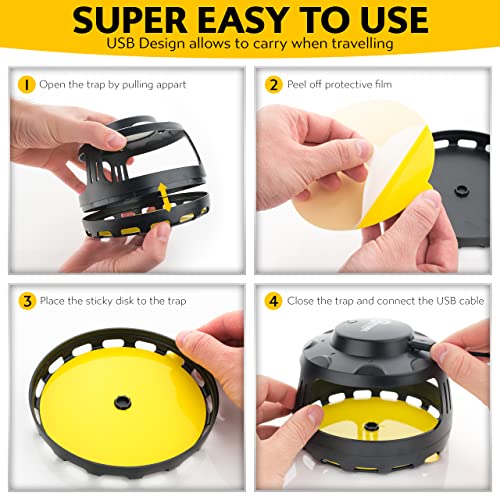 SUPER EASY TO USE
USB Design allows to carry when travelling

1 Open the trap by pulling appart

2 Peel off protective film

3 Place the sticky disk to the trap

4 Close the trap and connect the USB cable