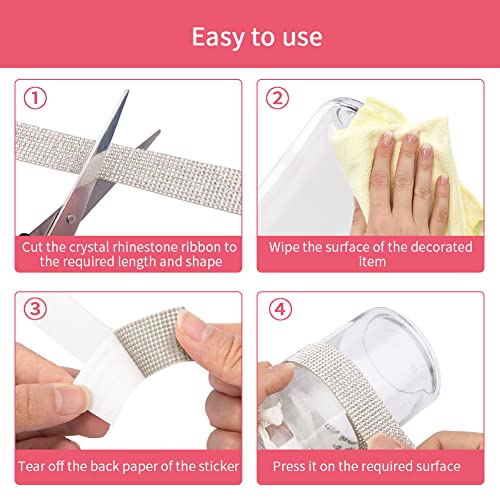 Easy to use

①
Cut the crystal rhinestone ribbon to the required length and shape

②
Wipe the surface of the decorated item

③
Tear off the back paper of the sticker

④
Press it on the required surface