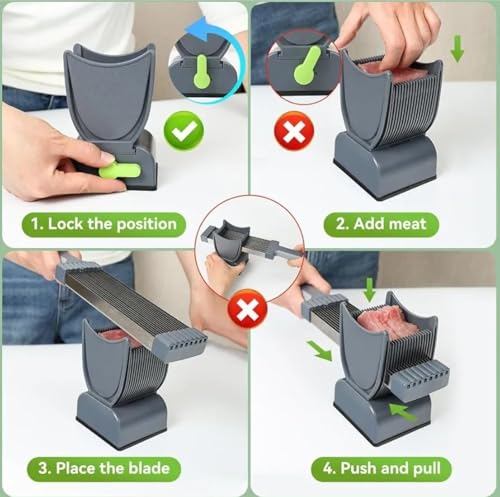 1. Lock the position

2. Add meat

3. Place the blade

4. Push and pull