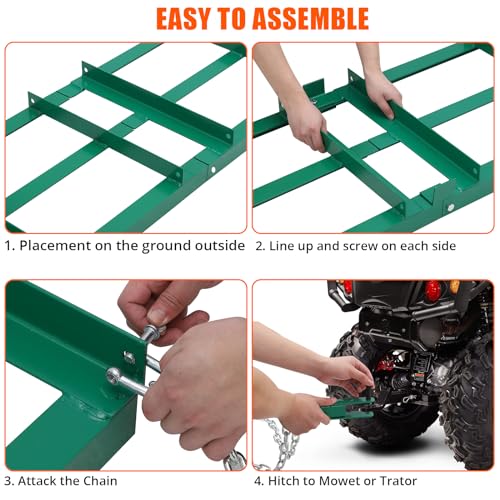 EASY TO ASSEMBLE

1. Placement on the ground outside

2. Line up and screw on each side

3. Attack the Chain

4. Hitch to Mowet or Trator