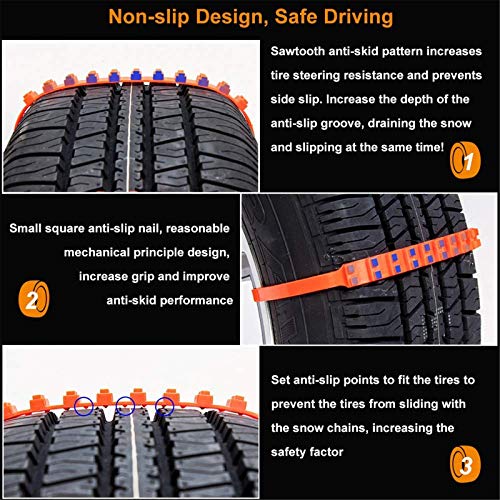 Non-slip Design, Safe Driving

Sawtooth anti-skid pattern increases tire steering resistance and prevents side slip. Increase the depth of the anti-slip groove, draining the snow and slipping at the same time!

1

Small square anti-slip nail, reasonable mechanical principle design, increase grip and improve anti-skid performance

2

Set anti-slip points to fit the tires to prevent the tires from sliding with the snow chains, increasing the safety factor

3