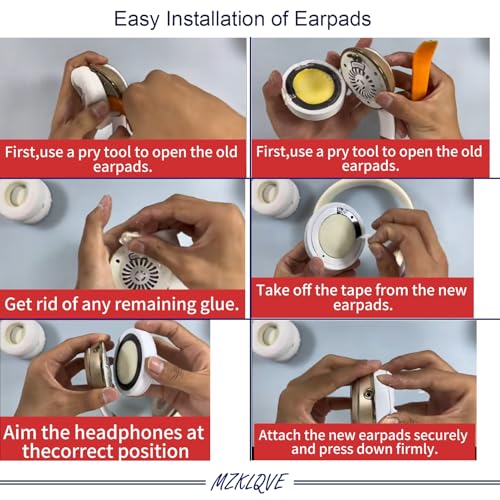 Easy Installation of Earpads

First,use a pry tool to open the old earpads.

First,use a pry tool to open the old earpads.

Get rid of any remaining glue.

Take off the tape from the new earpads.

Aim the headphones at thecorrect position

Attach the new earpads securely and press down firmly.

MZKLQVE