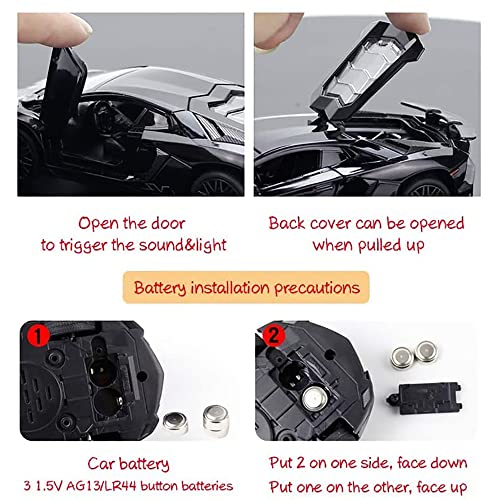 Open the door
to trigger the sound&light

Back cover can be opened
when pulled up

Battery installation precautions

1

2

Car battery
3 1.5V AG13/LR44 button batteries

Put 2 on one side, face down
Put one on the other, face up