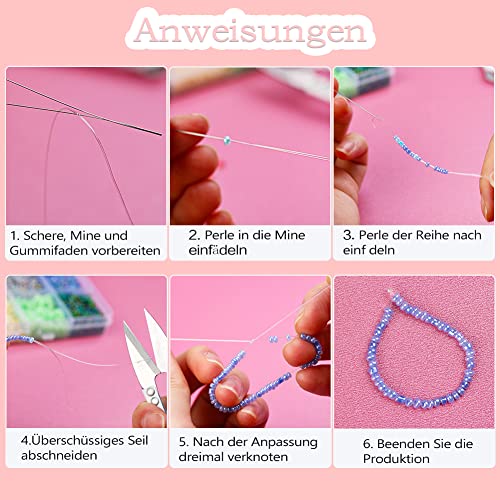 Anweisungen

1. Schere, Mine und Gummifaden vorbereiten

2. Perle in die Mine einfädeln

3. Perle der Reihe nach einf deln

4.Überschüssiges Seil abschneiden

5. Nach der Anpassung dreimal verknoten

6. Beenden Sie die Produktion