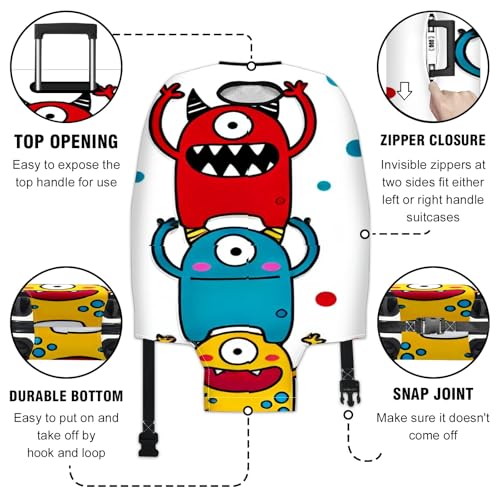 TOP OPENING
Easy to expose the top handle for use

ZIPPER CLOSURE
Invisible zippers at two sides fit either left or right handle suitcases

DURABLE BOTTOM
Easy to put on and take off by hook and loop

SNAP JOINT
Make sure it doesn't come off