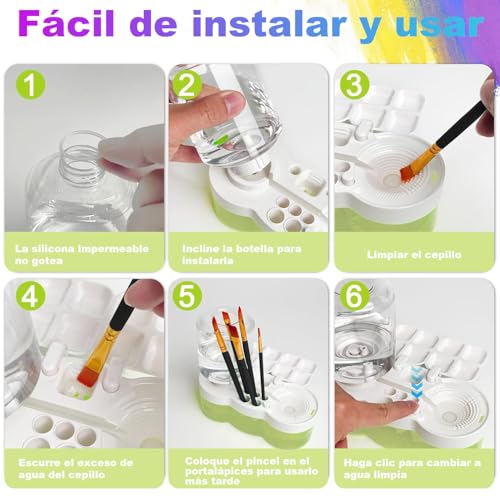 Fácil de instalar y usar

1

La silicona impermeable no gotea

2

Incline la botella para instalarla

3

Limpiar el cepillo

4

Escurre el exceso de agua del cepillo

5

Coloque el pincel en el portalápices para usarlo más tarde

6

Haga clic para cambiar a agua limpia