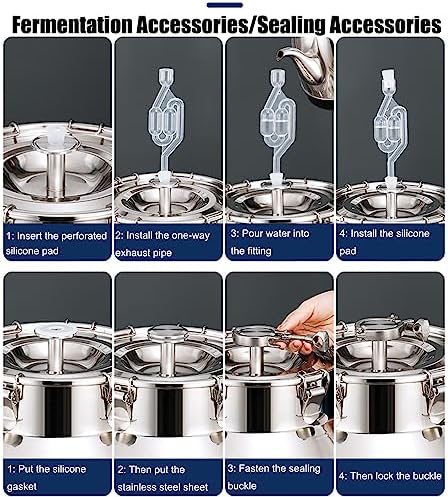 Fermentation Accessories/Sealing Accessories

1: Insert the perforated silicone pad

2: Install the one-way exhaust pipe

3: Pour water into the fitting

4: Install the silicone pad

1: Put the silicone gasket

2: Then put the stainless steel sheet

3: Fasten the sealing buckle

4: Then lock the buckle