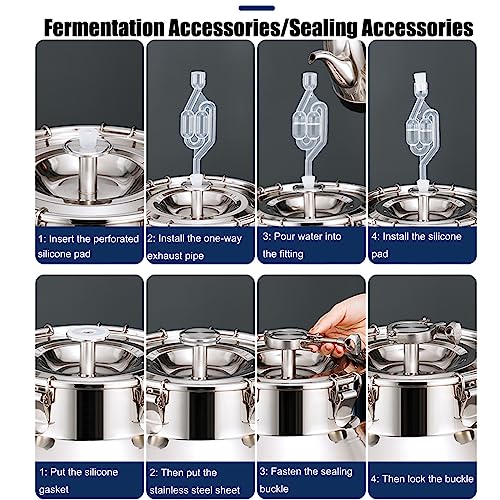 Fermentation Accessories/Sealing Accessories

1: Insert the perforated silicone pad

2: Install the one-way exhaust pipe

3: Pour water into the fitting

4: Install the silicone pad

1: Put the silicone gasket

2: Then put the stainless steel sheet

3: Fasten the sealing buckle

4: Then lock the buckle