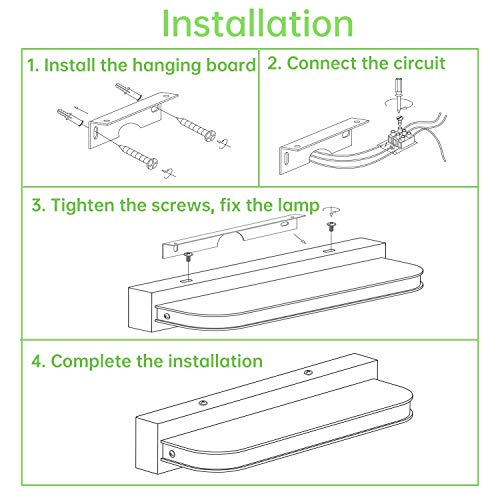 Installation

1. Install the hanging board

2. Connect the circuit

3. Tighten the screws, fix the lamp

4. Complete the installation