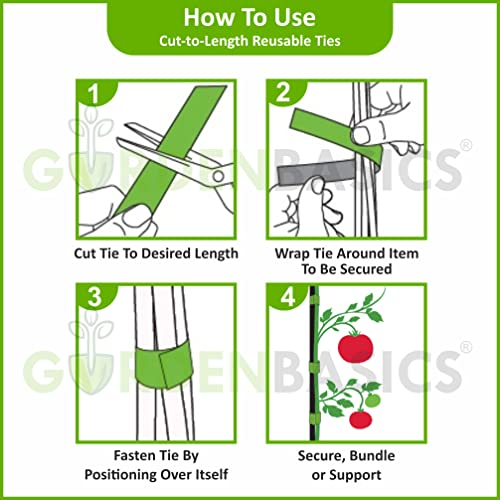 How To Use
Cut-to-Length Reusable Ties

1

GARDENBASICS®

Cut Tie To Desired Length

2

Wrap Tie Around Item To Be Secured

3

GARDENBASICS®

Fasten Tie By Positioning Over Itself

4

Secure, Bundle or Support