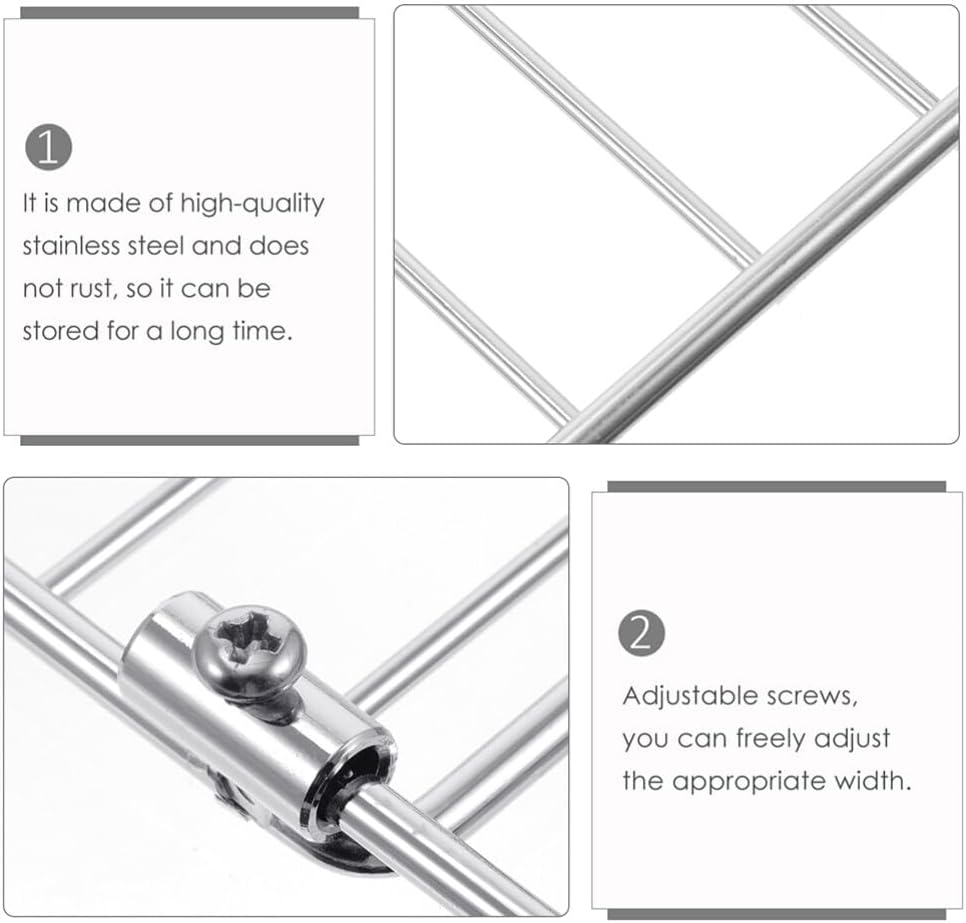 1

It is made of high-quality stainless steel and does not rust, so it can be stored for a long time.

2

Adjustable screws, you can freely adjust the appropriate width.