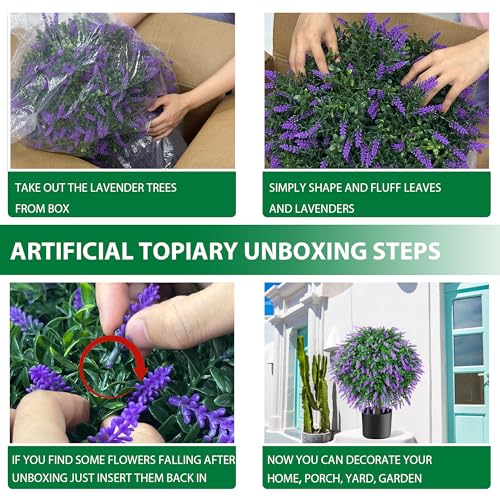 TAKE OUT THE LAVENDER TREES FROM BOX

SIMPLY SHAPE AND FLUFF LEAVES AND LAVENDERS

ARTIFICIAL TOPIARY UNBOXING STEPS

IF YOU FIND SOME FLOWERS FALLING AFTER UNBOXING JUST INSERT THEM BACK IN

NOW YOU CAN DECORATE YOUR HOME, PORCH, YARD, GARDEN