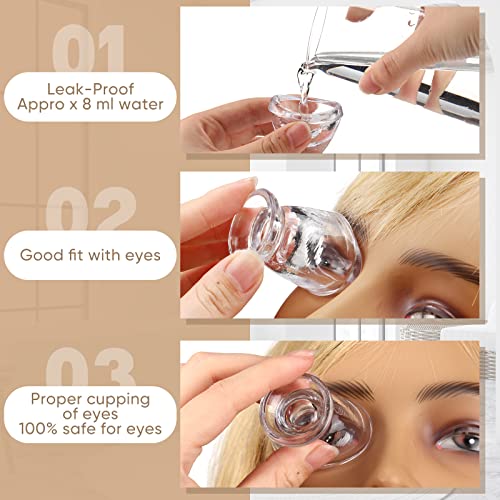 01

Leak-Proof
Appro x 8 ml water

02

Good fit with eyes

03

Proper cupping
of eyes
100% safe for eyes