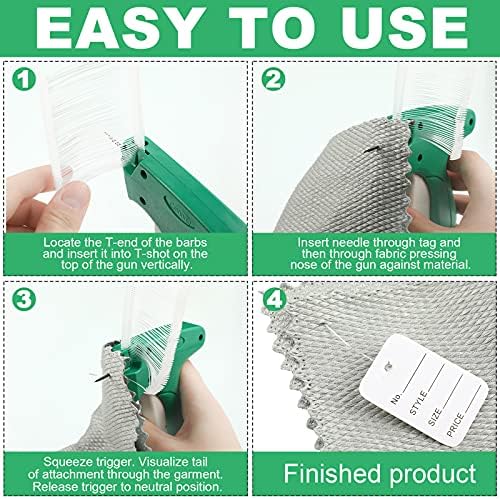 EASY TO USE

1

Locate the T-end of the barbs and insert it into T-shot on the top of the gun vertically.

2

Insert needle through tag and then through fabric pressing nose of the gun against material.

3

Squeeze trigger. Visualize tail of attachment through the garment. Release trigger to neutral position.

4

No.
STYLE
SIZE
PRICE

Finished product