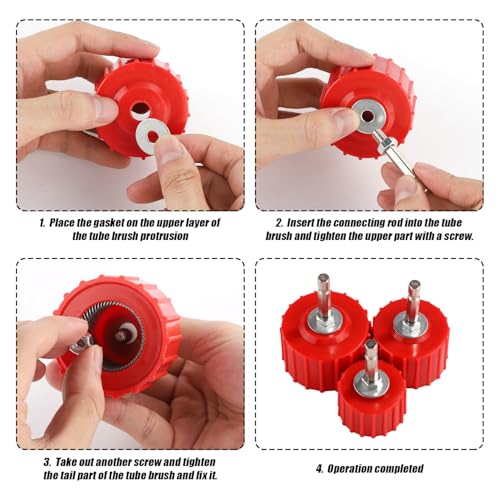 1. Place the gasket on the upper layer of the tube brush protrusion

2. Insert the connecting rod into the tube brush and tighten the upper part with a screw.

3. Take out another screw and tighten the tail part of the tube brush and fix it.

4. Operation completed