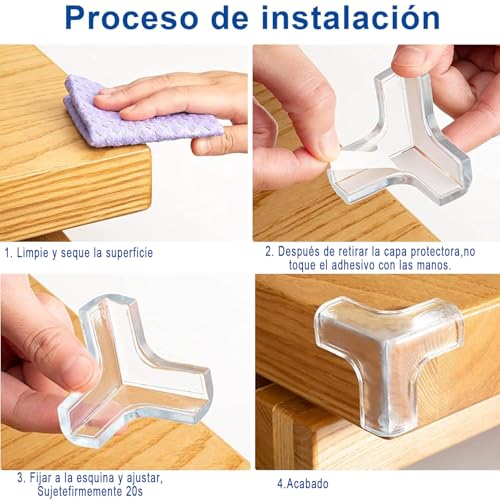 Proceso de instalación

1. Limpie y seque la superficie

2. Después de retirar la capa protectora,no toque el adhesivo con las manos.

3. Fijar a la esquina y ajustar, Sujetefirmemente 20s

4.Acabado