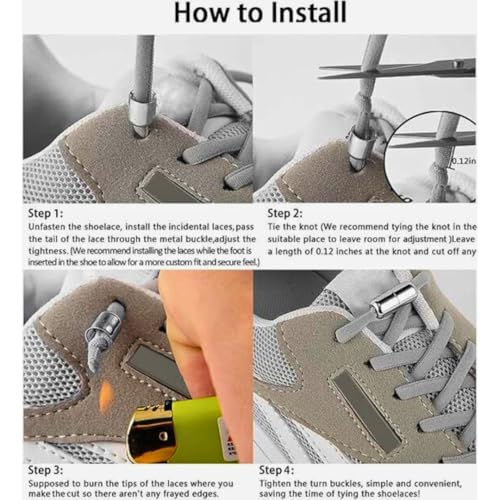 How to Install

0.12in

Step 1:
Unfasten the shoelace, install the incidental laces, pass the tail of the lace through the metal buckle,adjust the tightness. (We recommend installing the laces while the foot is inserted in the shoe to allow for a more custom fit and secure feel.)

Step 2:
Tie the knot (We recommend tying the knot in the suitable place to leave room for adjustment )Leave a length of 0.12 inches at the knot and cut off any

Step 3:
Supposed to burn the tips of the laces where you make the cut so there aren't any frayed edges.

Step 4:
Tighten the turn buckles, simple and convenient, saving the time of tying the shoelaces!