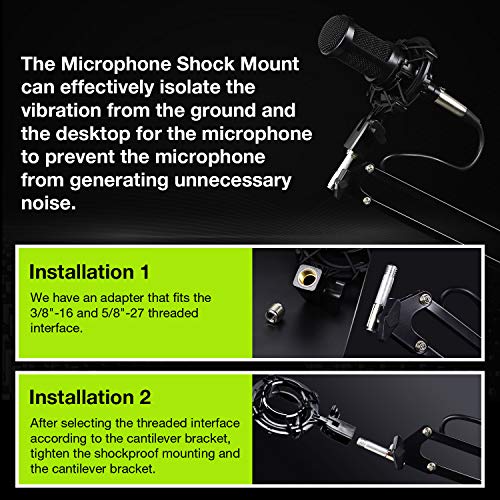 The Microphone Shock Mount can effectively isolate the vibration from the ground and the desktop for the microphone to prevent the microphone from generating unnecessary noise.

Installation 1

We have an adapter that fits the 3/8"-16 and 5/8"-27 threaded interface.

Installation 2

After selecting the threaded interface according to the cantilever bracket, tighten the shockproof mounting and the cantilever bracket.