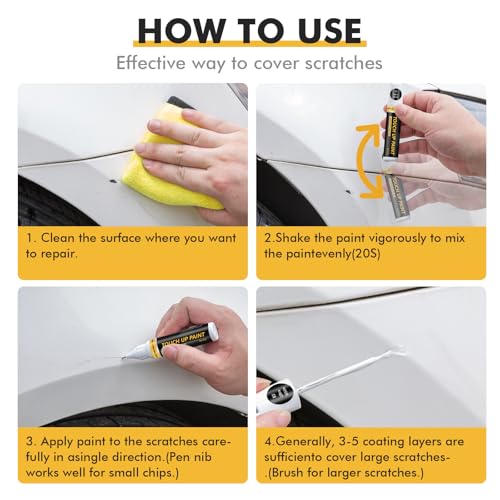 HOW TO USE

Effective way to cover scratches

TOUCH UP PAINT

1. Clean the surface where you want to repair.

2.Shake the paint vigorously to mix the paintevenly(20S)

TOUCH UP PAINT

3. Apply paint to the scratches carefully in asingle direction.(Pen nib works well for small chips.)

4.Generally, 3-5 coating layers are sufficiento cover large scratches-.(Brush for larger scratches.)