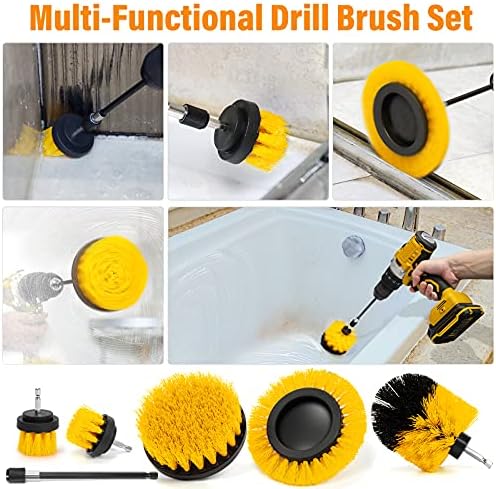 Multi-Functional Drill Brush Set