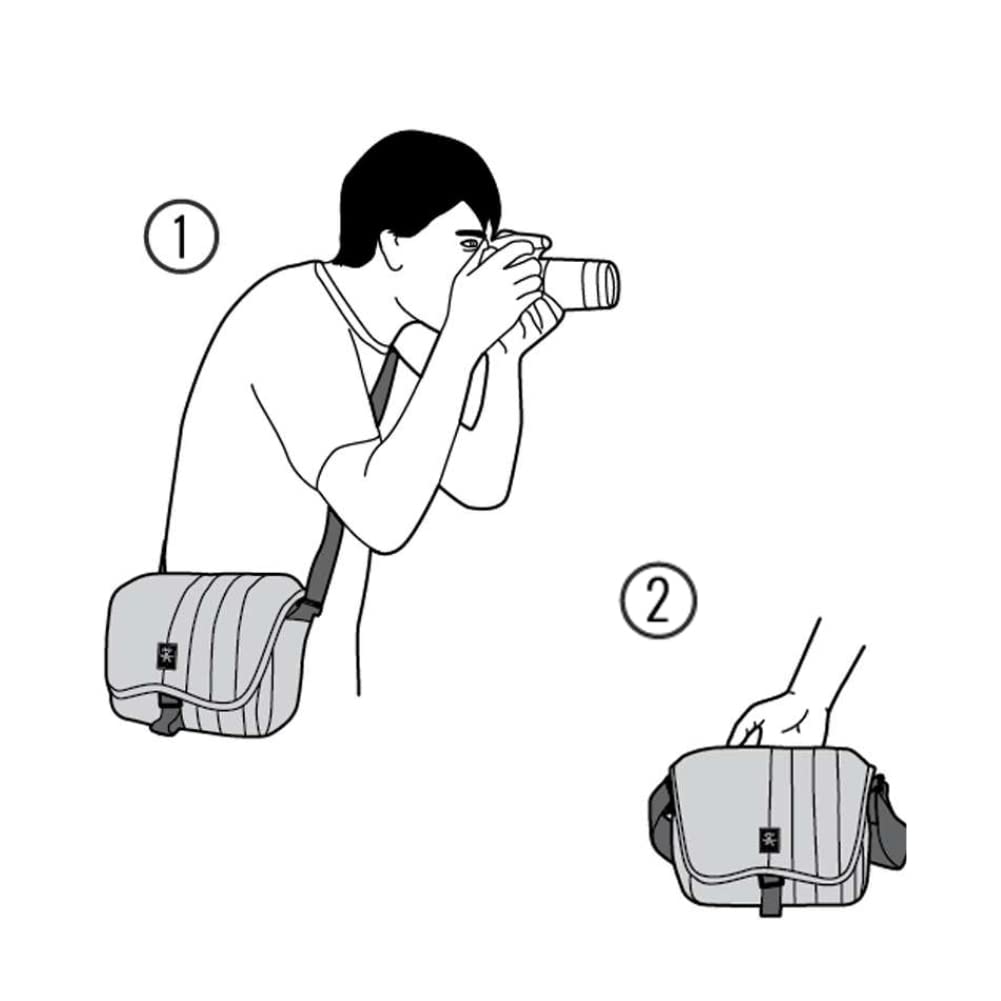 1

2