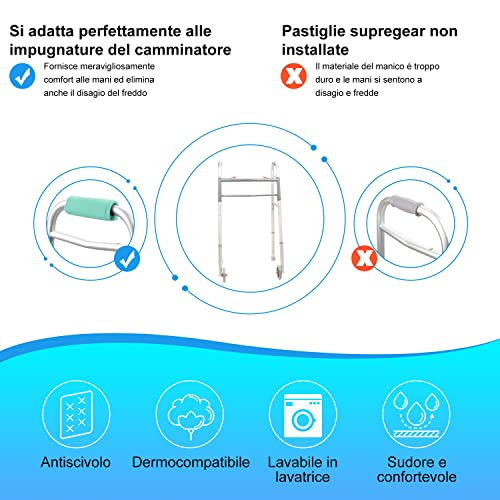 Si adatta perfettamente alle impugnature del camminatore

Fornisce meravigliosamente comfort alle mani ed elimina anche il disagio del freddo

Pastiglie supregear non installate

Il materiale del manico è troppo duro e le mani si sentono a disagio e fredde

Antiscivolo

Dermocompatibile

Lavabile in lavatrice

Sudore e confortevole