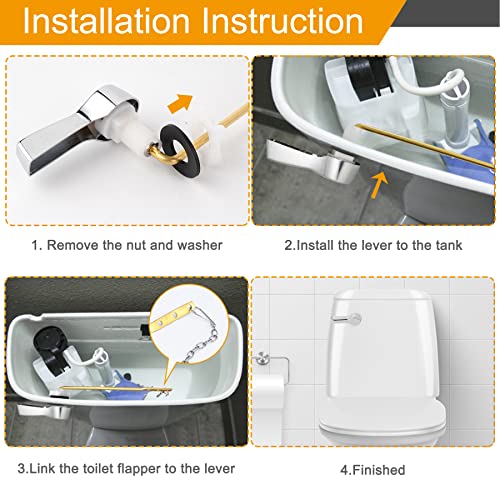 Installation Instruction

1. Remove the nut and washer

2.Install the lever to the tank

3.Link the toilet flapper to the lever

4.Finished