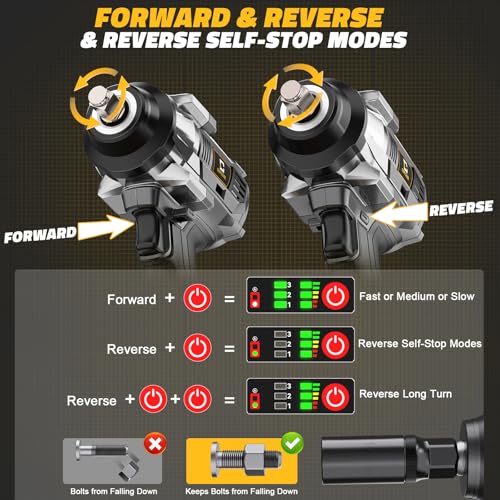 FORWARD & REVERSE
& REVERSE SELF-STOP MODES

FORWARD

REVERSE

Forward + = 3 2 1 Fast or Medium or Slow

Reverse + = 3 2 1 Reverse Self-Stop Modes

Reverse + + = 3 2 1 Reverse Long Turn

Bolts from Falling Down

Keeps Bolts from Falling Down