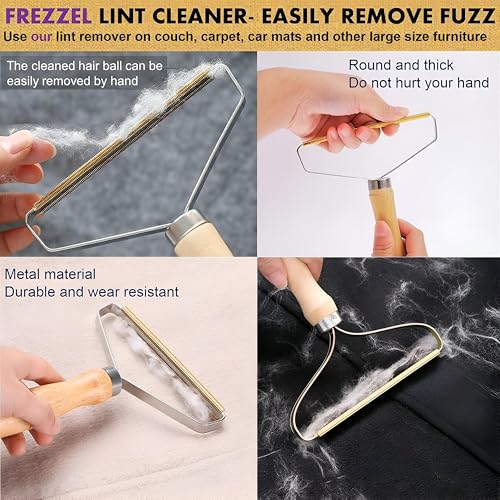 FREZZEL LINT CLEANER- EASILY REMOVE FUZZ
Use our lint remover on couch, carpet, car mats and other large size furniture

The cleaned hair ball can be easily removed by hand

Round and thick
Do not hurt your hand

Metal material
Durable and wear resistant