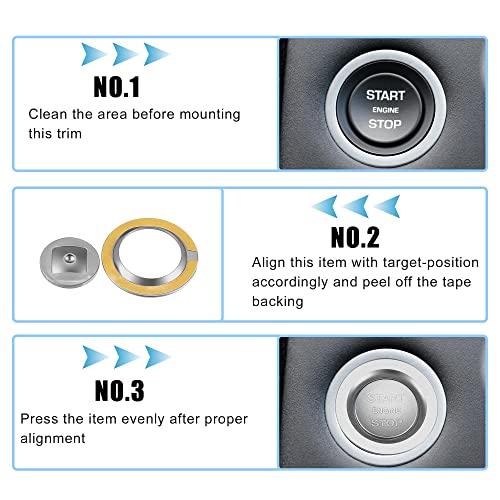 NO.1
Clean the area before mounting this trim

START
ENGINE
STOP

NO.2
Align this item with target-position accordingly and peel off the tape backing

NO.3
Press the item evenly after proper alignment

START
ENGINE
STOP