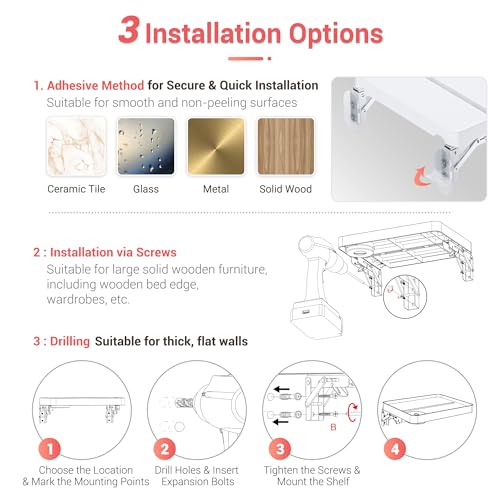 3 Installation Options

1. Adhesive Method for Secure & Quick Installation
Suitable for smooth and non-peeling surfaces

Ceramic Tile
Glass
Metal
Solid Wood

2 : Installation via Screws
Suitable for large solid wooden furniture, including wooden bed edge, wardrobes, etc.

3 : Drilling Suitable for thick, flat walls

B

1
Choose the Location & Mark the Mounting Points

2
Drill Holes & Insert Expansion Bolts

3
Tighten the Screws & Mount the Shelf

4