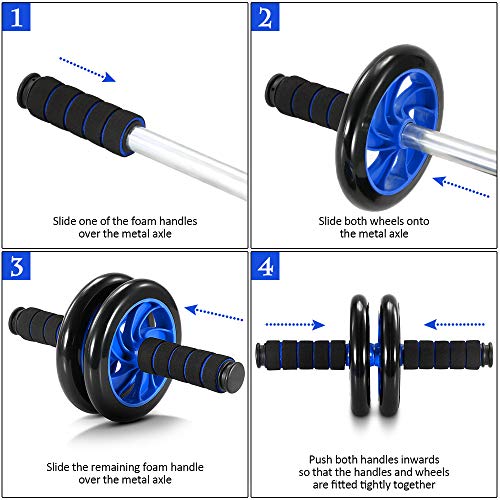 1

Slide one of the foam handles over the metal axle

2

Slide both wheels onto the metal axle

3

Slide the remaining foam handle over the metal axle

4

Push both handles inwards so that the handles and wheels are fitted tightly together