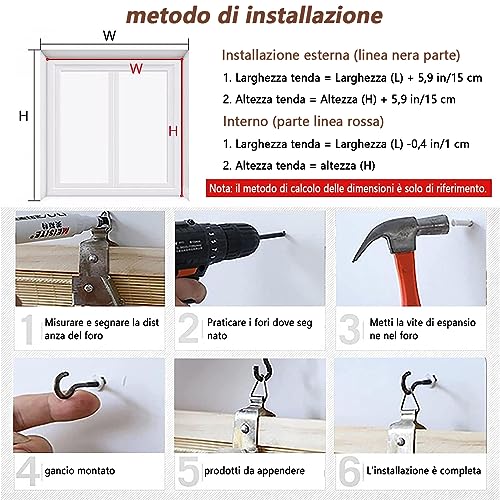 metodo di installazione

W

W

H

H

Installazione esterna (linea nera parte)

1. Larghezza tenda = Larghezza (L) + 5,9 in/15 cm

2. Altezza tenda = Altezza (H) + 5,9 in/15 cm

Interno (parte linea rossa)

1. Larghezza tenda = Larghezza (L) -0,4 in/1 cm

2. Altezza tenda = altezza (H)

Nota: il metodo di calcolo delle dimensioni è solo di riferimento.

1 Misurare e segnare la dist anza del foro

2 Praticare i fori dove seg nato

3 Metti la vite di espansio ne nel foro

4 gancio montato

5 prodotti da appendere

6 L'installazione è completa