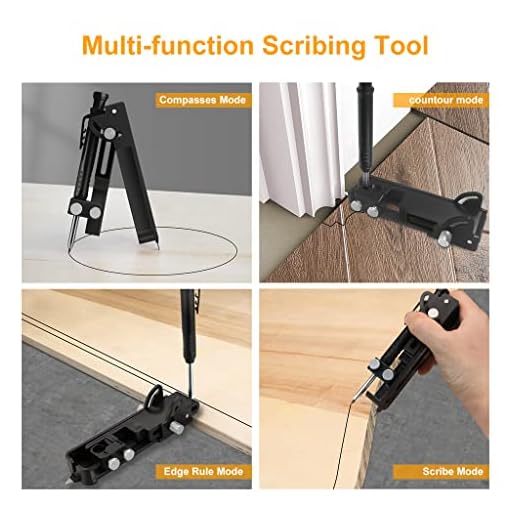 Multi-function Scribing Tool

Compasses Mode

countour mode

Edge Rule Mode

Scribe Mode