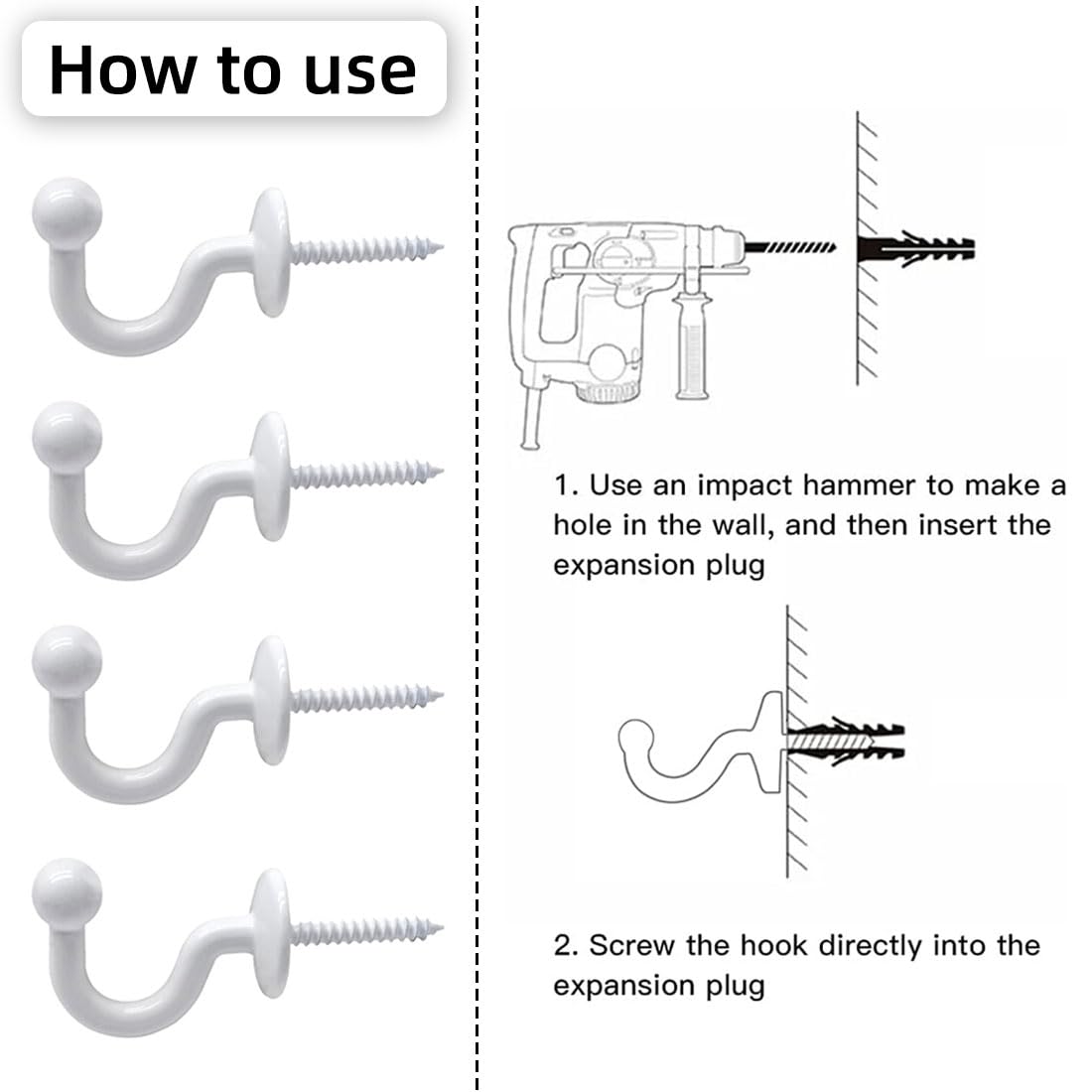 How to use

1. Use an impact hammer to make a hole in the wall, and then insert the expansion plug

2. Screw the hook directly into the expansion plug