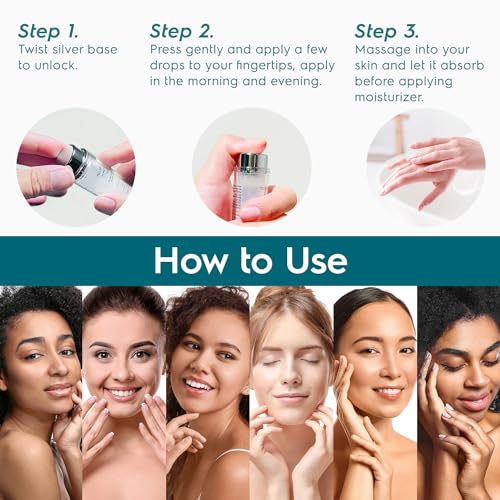 Step 1.
Twist silver base to unlock.

Step 2.
Press gently and apply a few drops to your fingertips, apply in the morning and evening.

Step 3.
Massage into your skin and let it absorb before applying moisturizer.

How to Use