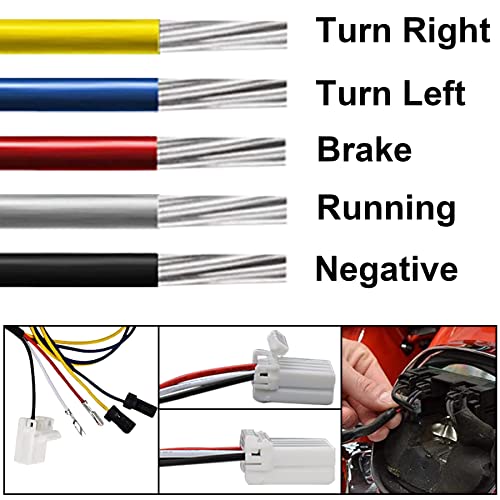 Turn Right
Turn Left
Brake
Running
Negative