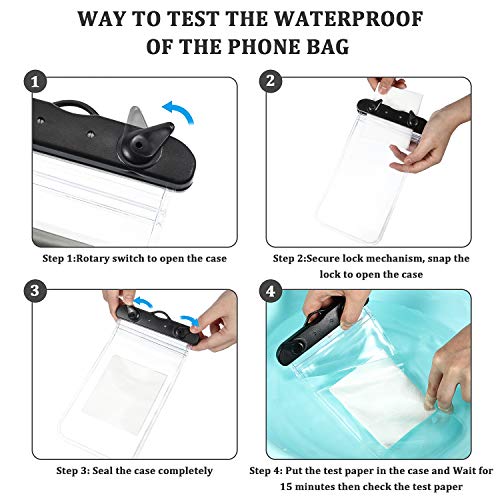 WAY TO TEST THE WATERPROOF OF THE PHONE BAG

1

Step 1:Rotary switch to open the case

2

Step 2:Secure lock mechanism, snap the lock to open the case

3

Step 3: Seal the case completely

4

Step 4: Put the test paper in the case and Wait for 15 minutes then check the test paper